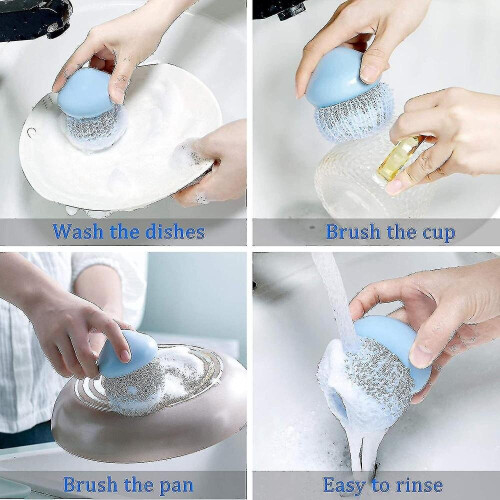 Wash the dishes

Brush the cup

Brush the pan

Easy to rinse