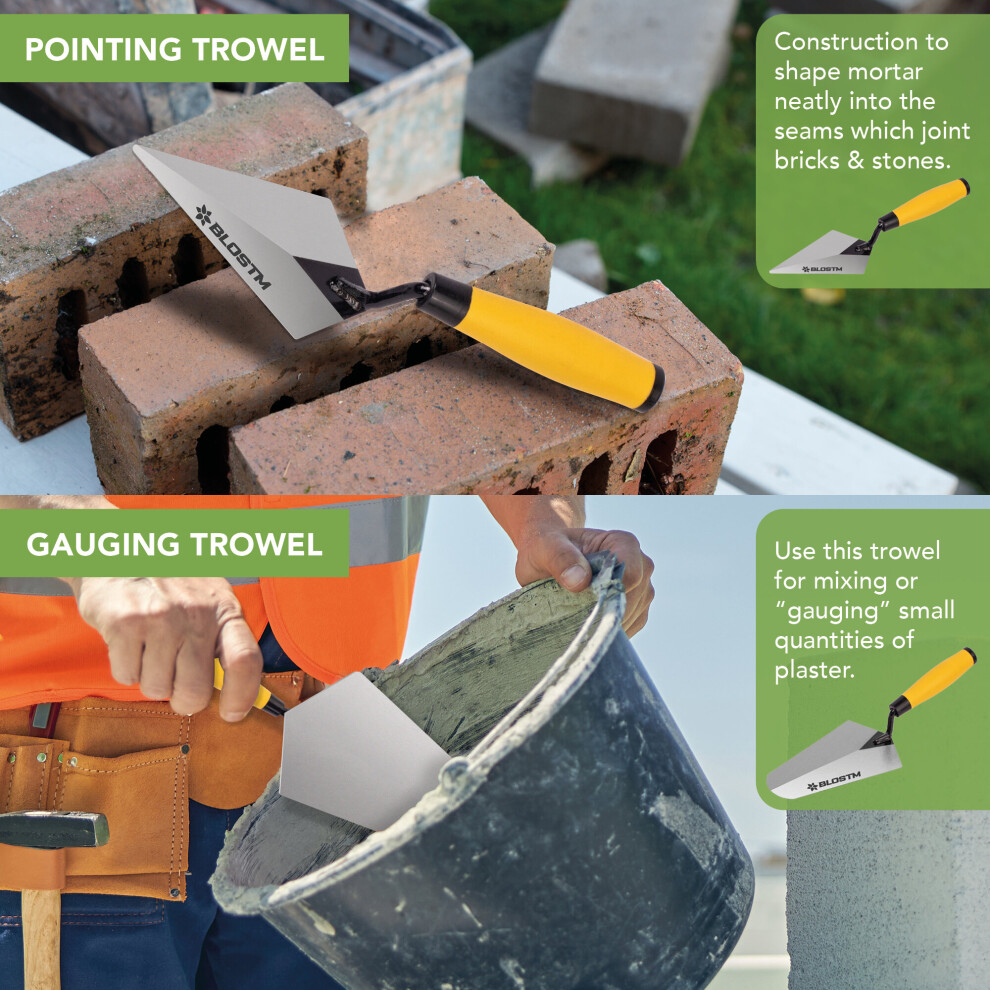 POINTING TROWEL

BLOSTM

Construction to shape mortar neatly into the seams which joint bricks & stones.

BLOSTM

GAUGING TROWEL

Use this trowel for mixing or "gauging" small quantities of plaster.

BLOSTM