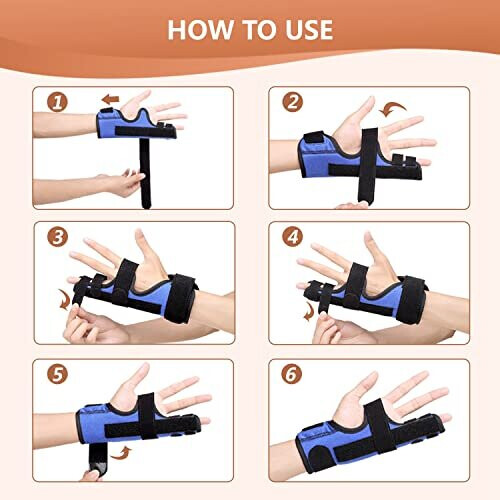 HOW TO USE

1

2

3

4

5

6