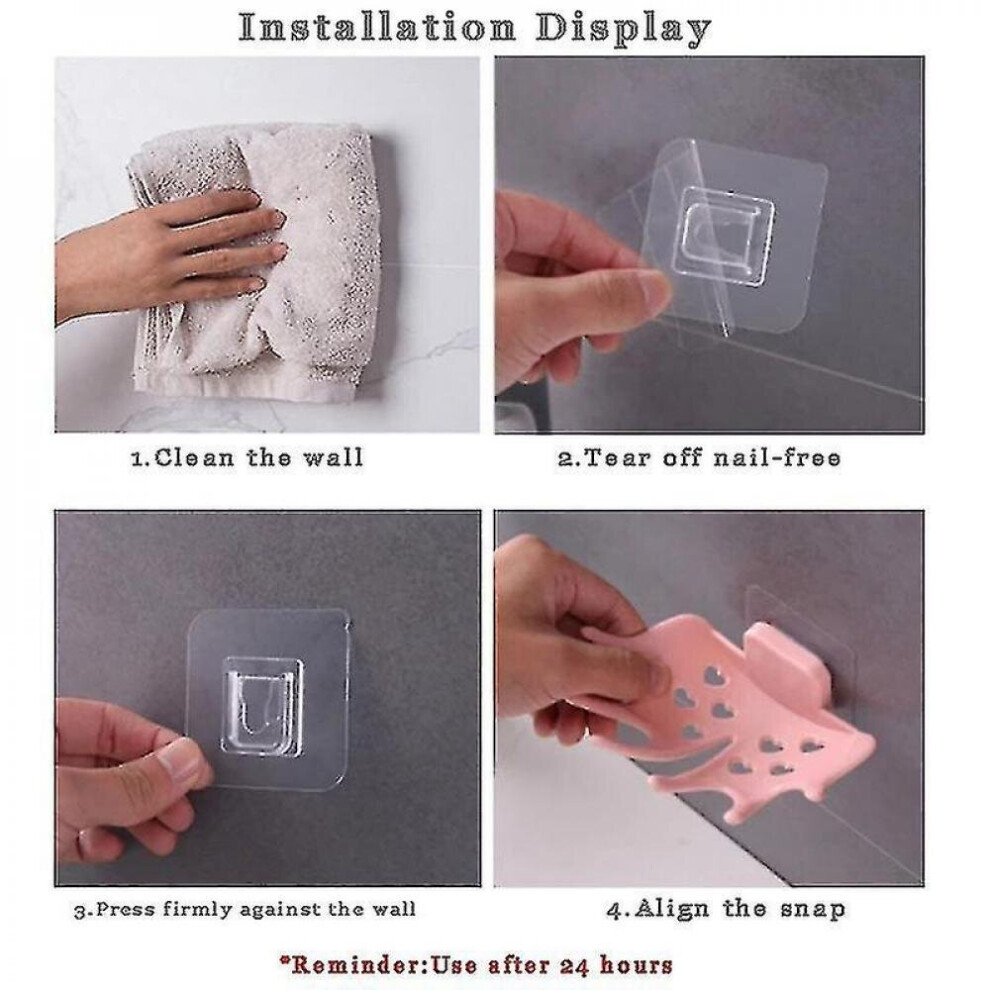 Installation Display

1.Clean the wall

2.Tear off nail-free

3.Press firmly against the wall

4.Align the snap

*Reminder:Use after 24 hours