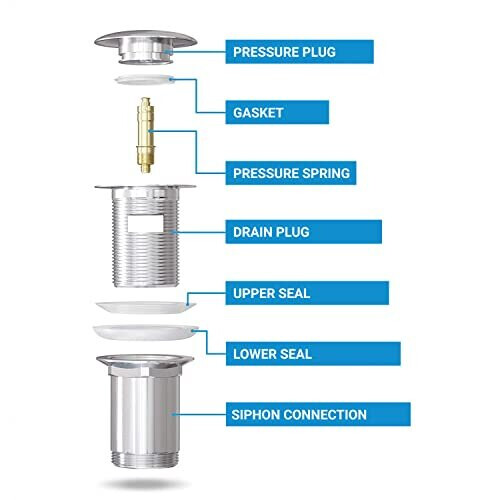 PRESSURE PLUG

GASKET

PRESSURE SPRING

DRAIN PLUG

UPPER SEAL

LOWER SEAL

SIPHON CONNECTION