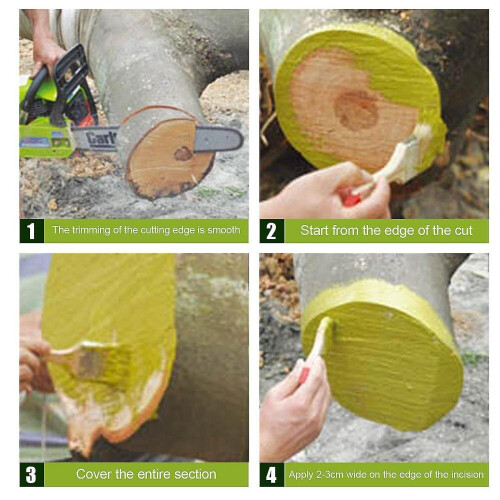 Carl

1 The trimming of the cutting edge is smooth

2 Start from the edge of the cut

3 Cover the entire section

4 Apply 2-3cm wide on the edge of the incision