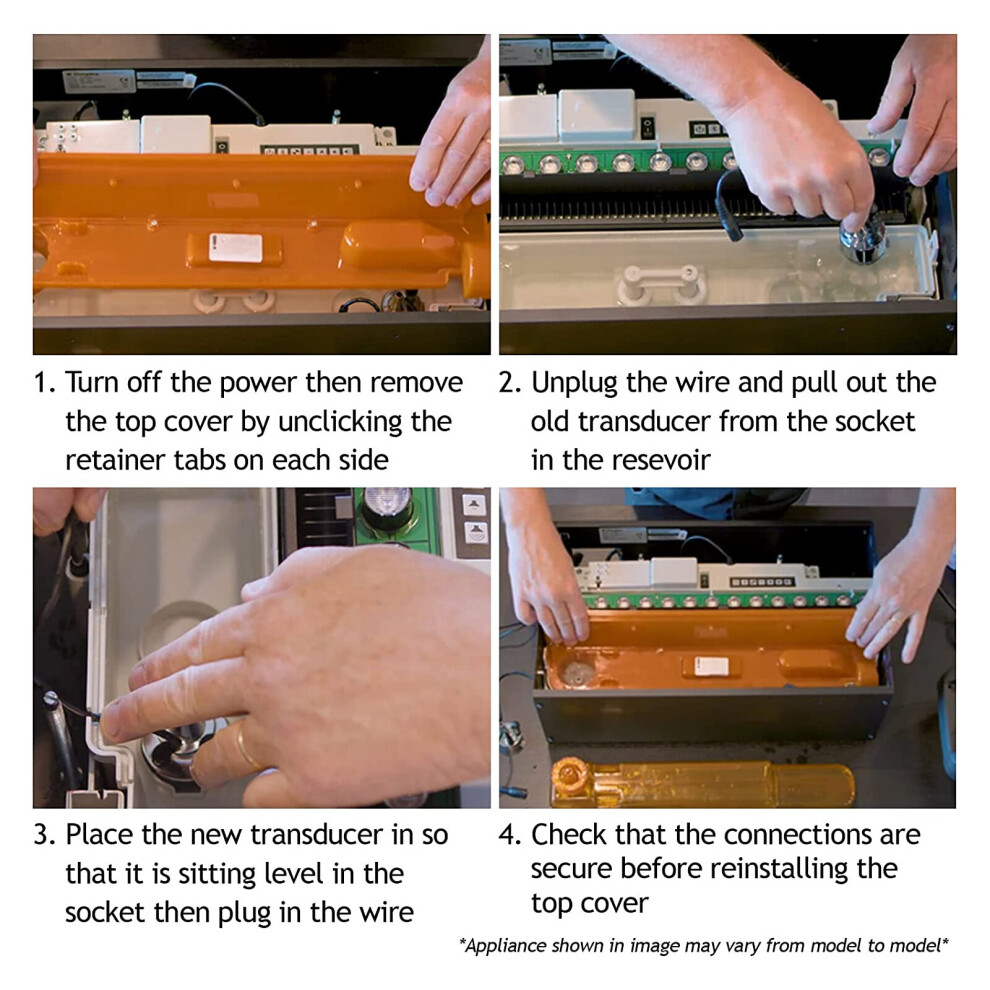 1. Turn off the power then remove the top cover by unclicking the retainer tabs on each side

2. Unplug the wire and pull out the old transducer from the socket in the resevoir

3. Place the new transducer in so that it is sitting level in the socket then plug in the wire

4. Check that the connections are secure before reinstalling the top cover

*Appliance shown in image may vary from model to model*