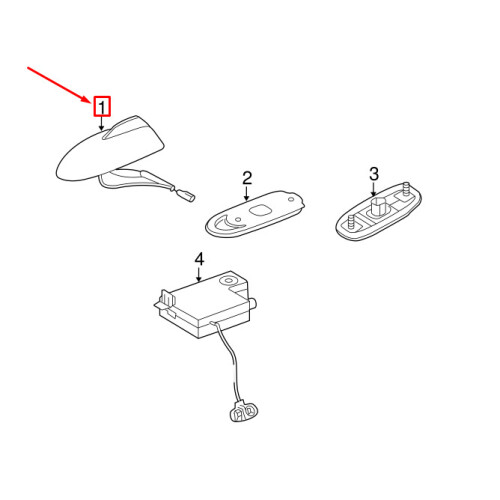 1
2
3
4