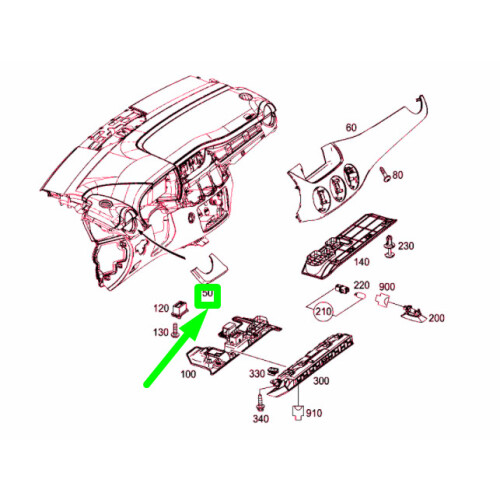 60
80
230
140
220
900
210
200
50
120
130
100
330
300
340
910