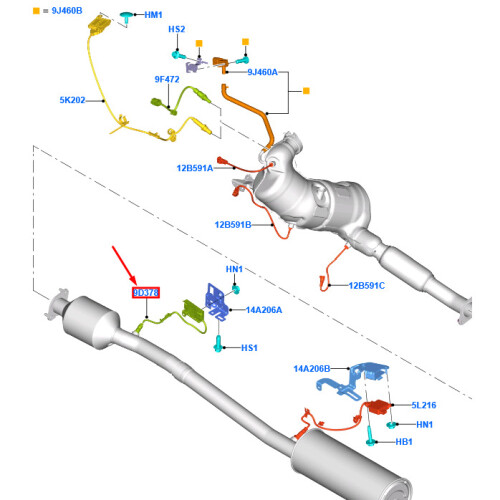 = 9J460B
HM1
HS2
9J460A
9F472
5K202
12B591A
12B591B
12B591C
HN1
9D378
14A206A
HS1
14A206B
5L216
HN1
HB1