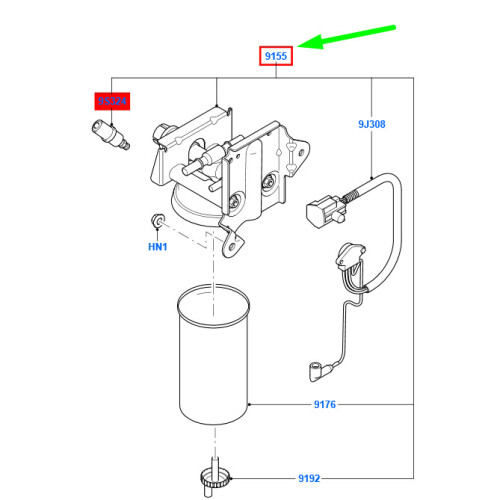 9155
9S324
9J308
HN1
9176
9192