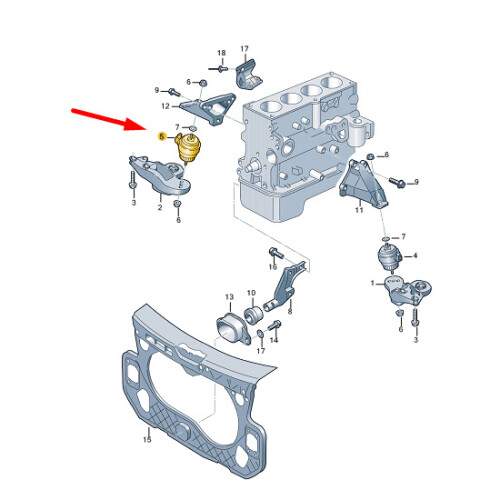 18
17
6
9
12
7
5
3
2
6
6
9
11
7
4
1
6
3
16
13
10
8
14
17
15