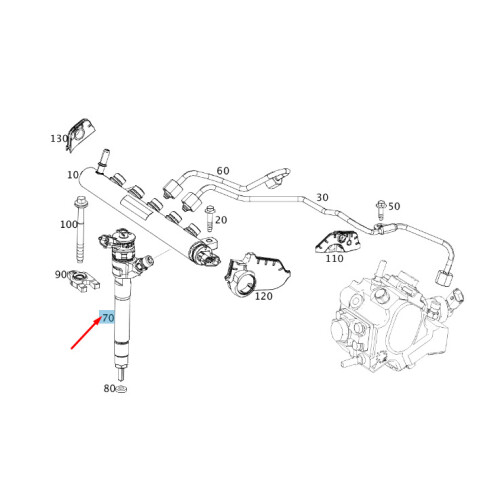 130
10
60
30
50
100
20
110
90
120
70
80