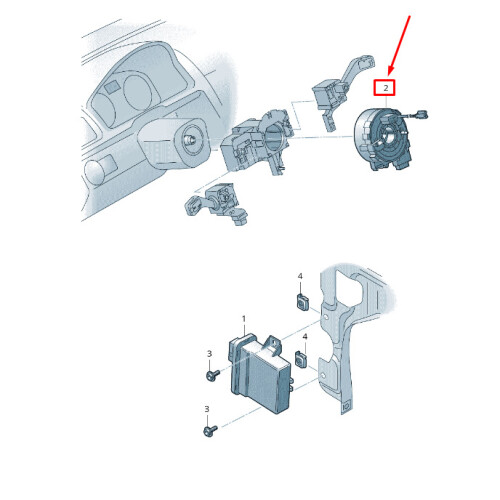 2

4

1

4

3

3