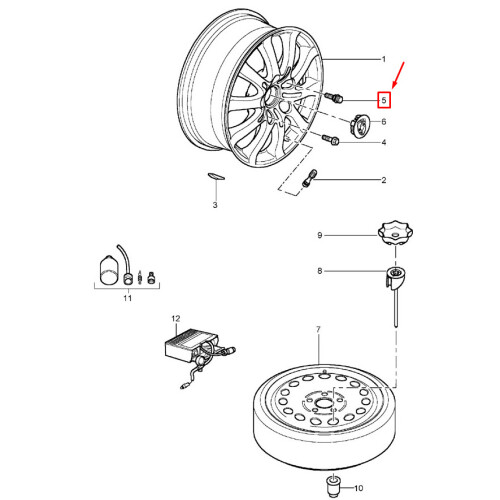 1
5
6
4
2
3
9
8
11
12
7
10