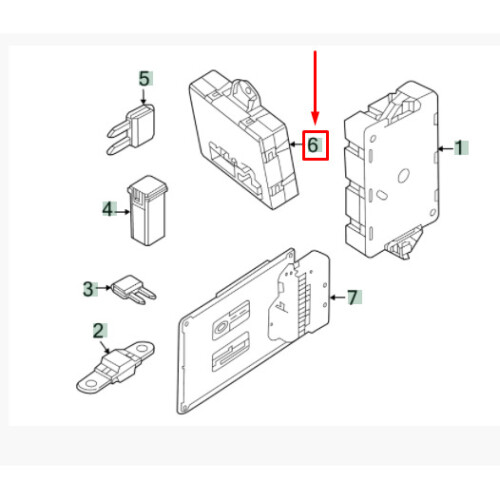 5
6
1
4
3
7
2