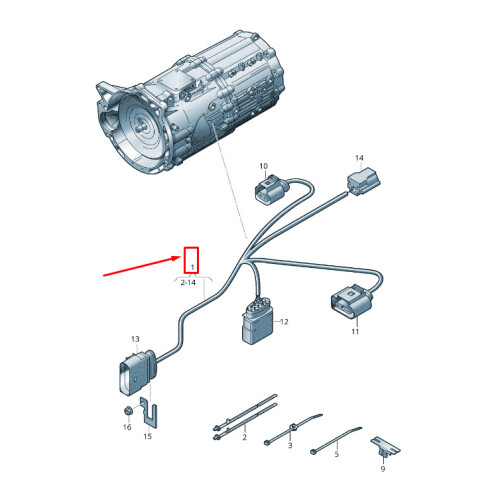 10
14
1
2-14
12
11
13
16
15
2
3
5
9