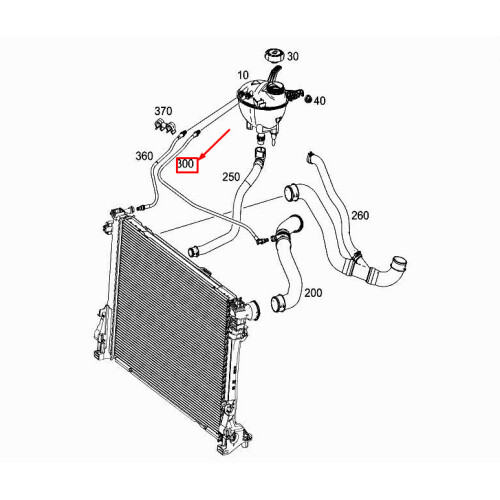 30
10
40
370
360
300
250
260
200