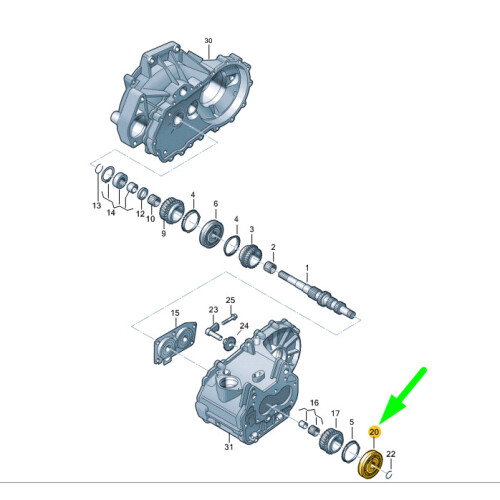 30

13
14
12
10
9
4
6
4
3
2
1

15
23
25
24

16
17
5
20
22
31