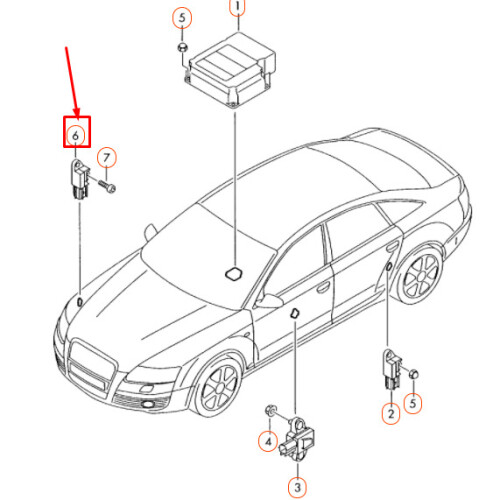 5
1
6
7
2
5
4
3