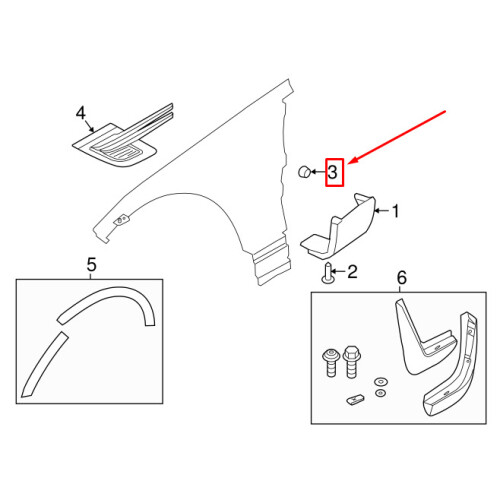 4
3
1
2
5
6