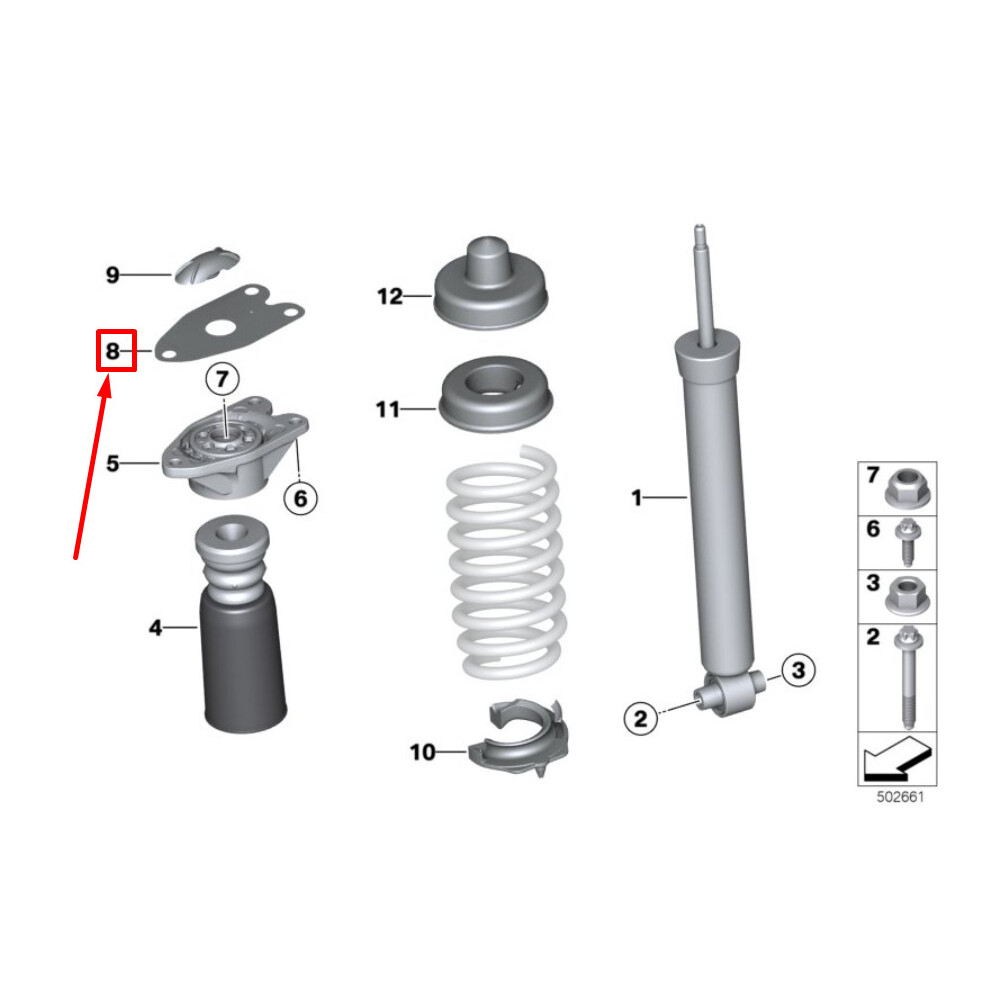 9
8
7
5
6
4
12
11
10
1
2
3
7
6
3
2
502661