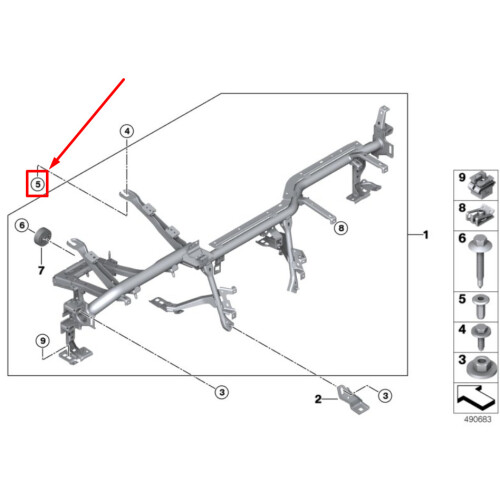 4
5
6
7
8
1
9
3
2
3
9
8
6
5
4
3
490683