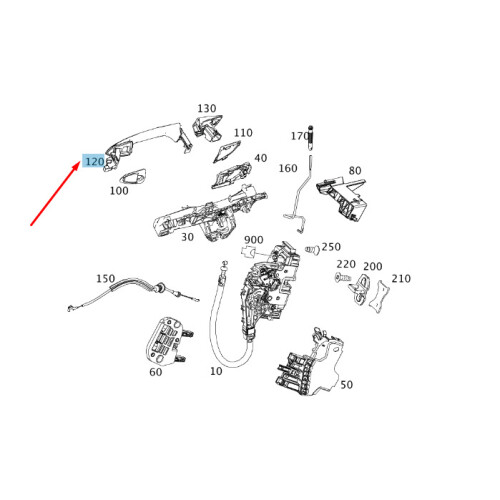 130
110
170
120
40
160
80
100
30
900
250
220
200
210
150
60
10
50