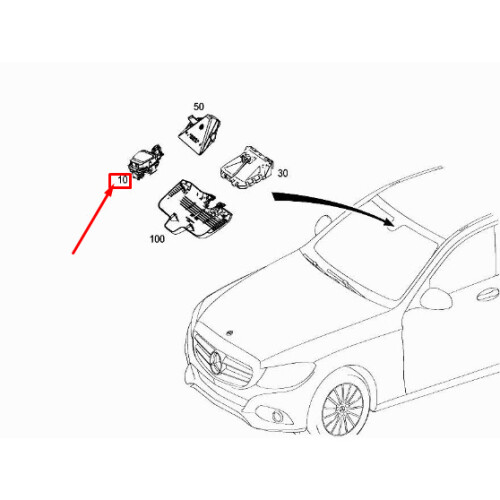 50
10
30
100