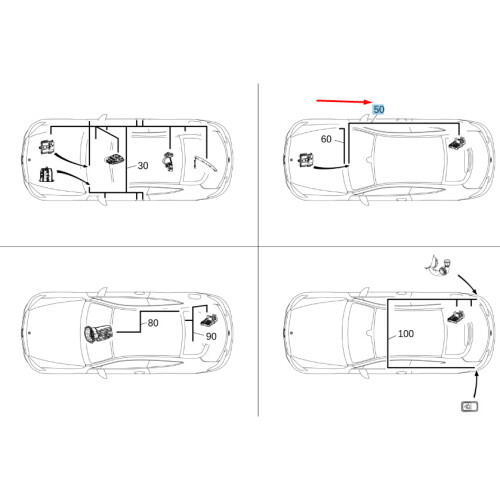 30

50

60

80

90

100