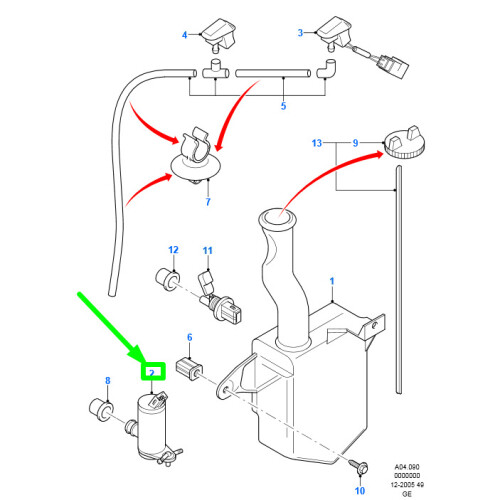 4
3
5
13
9
7
12
11
1
6
2
8
10
A04.090
0000000
12-2005 49
GE