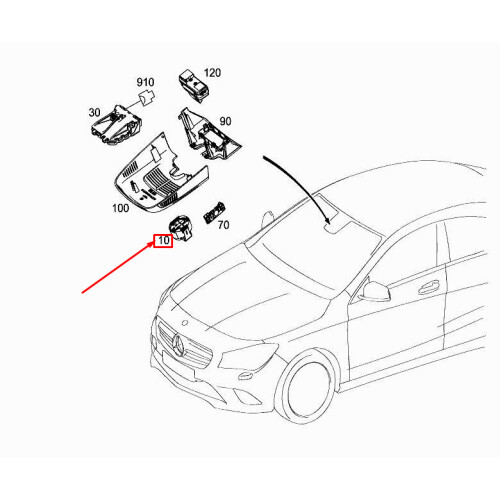 910
120
30
90
100
70
10