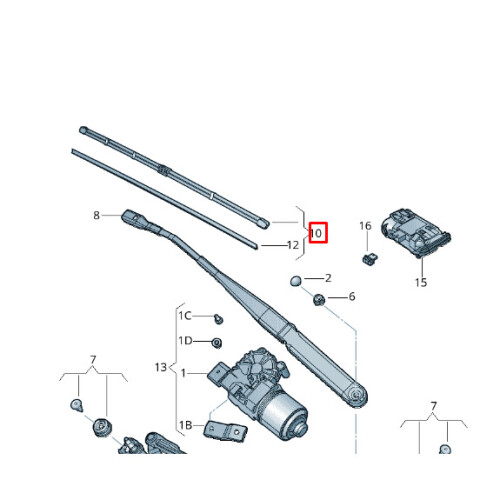 8
10
12
16
15
2
6
1C
1D
13
1
1B
7
7