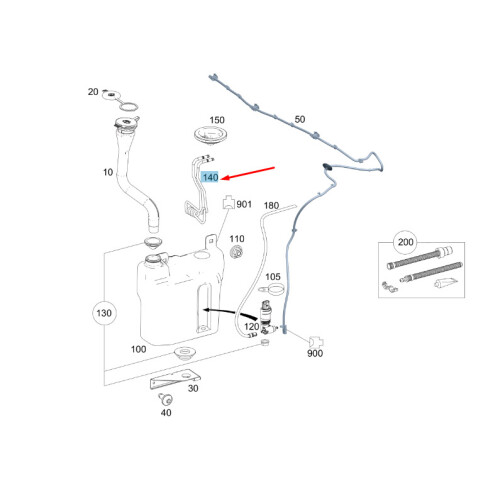 20
150
50
10
140
901
180
110
200
105
130
120
100
900
30
40