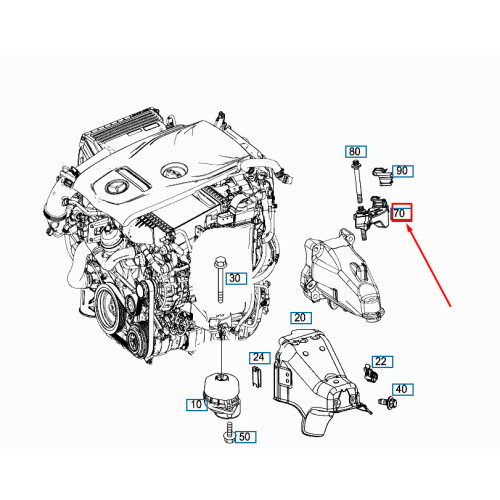 80
90
70
30
20
24
22
40
10
50