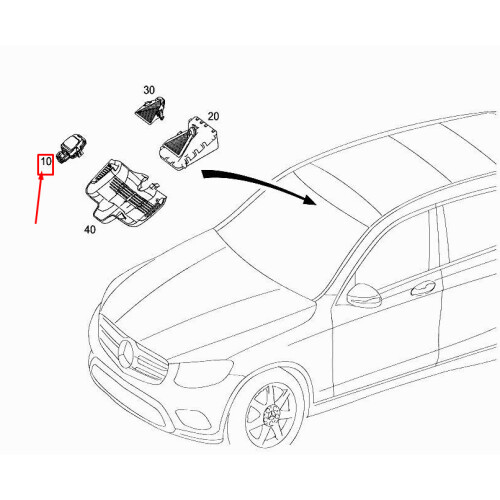 30
20
10
40