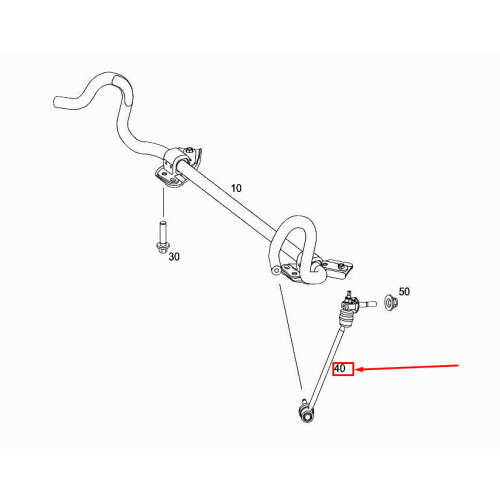 10
30
50
40