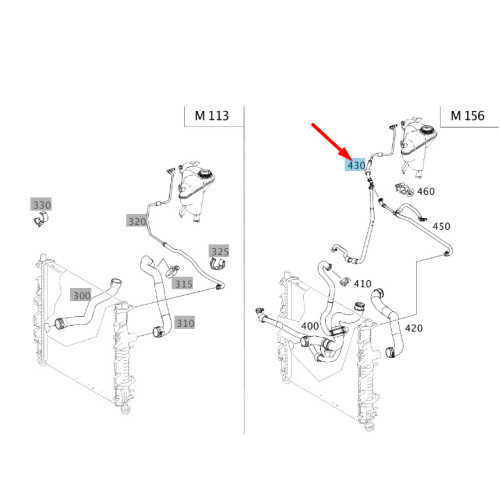 M 113

330

320

325

315

300

310

M 156

430

460

450

410

400

420