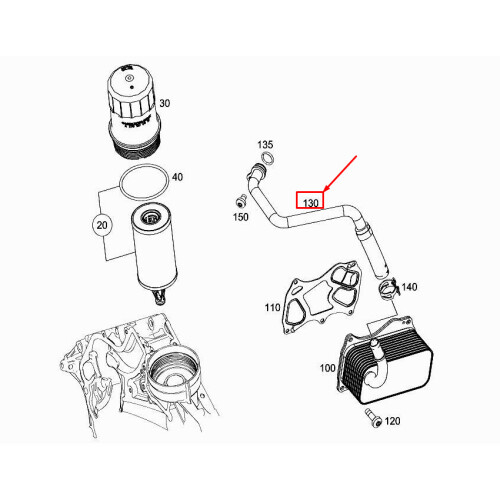 30

40

20

135

130

150

140

110

100

120