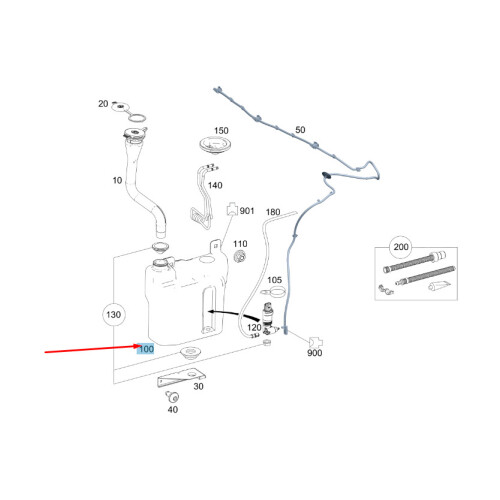 20
150
50
10
140
901
180
110
200
105
130
120
100
900
30
40