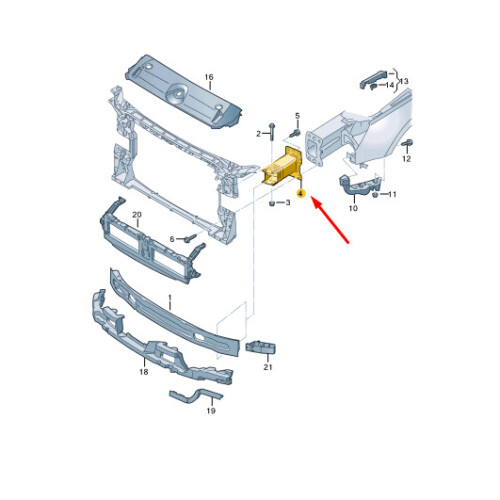 16
13
14
5
2
12
4
3
11
10
20
6
1
21
18
19