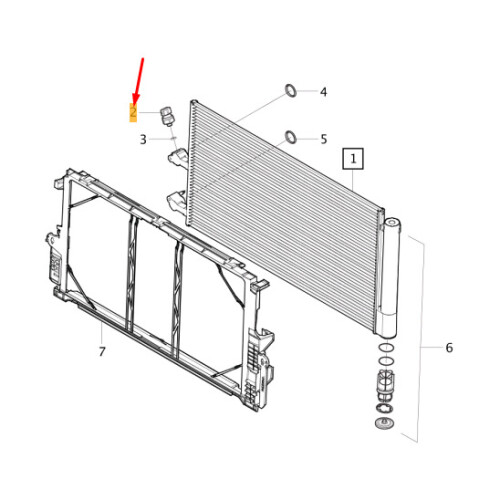 2
3
4
5
1
6
7