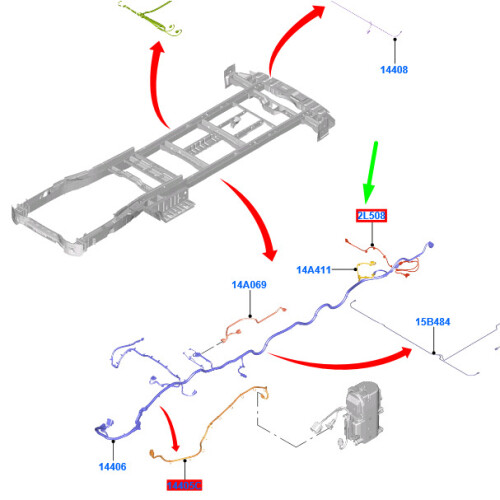 14408

2L508

14A411

14A069

15B484

14406

14405C