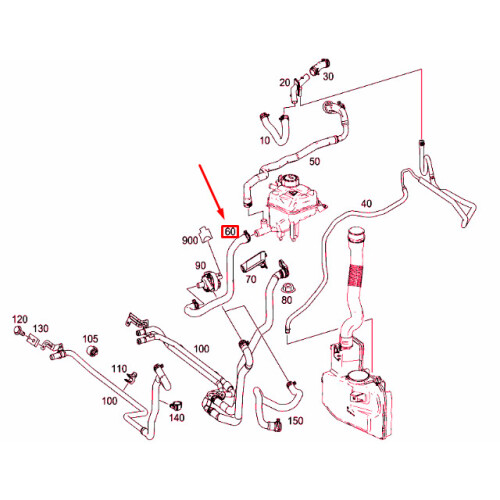 20
30
10
50
40
60
900
90
70
80
120
130
105
100
110
100
140
150