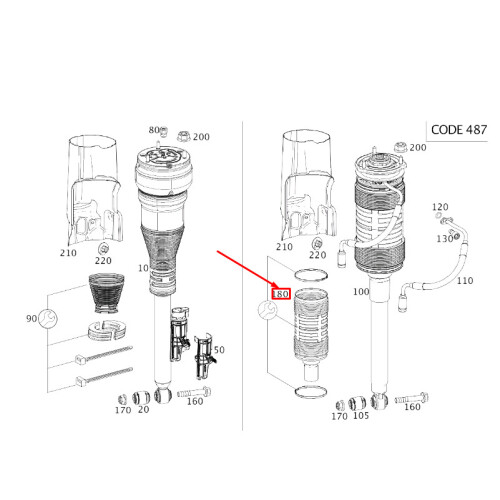 80
200
210
220
10
90
50
170
20
160

CODE 487
200
120
130
210
220
110
180
100
170
105
160