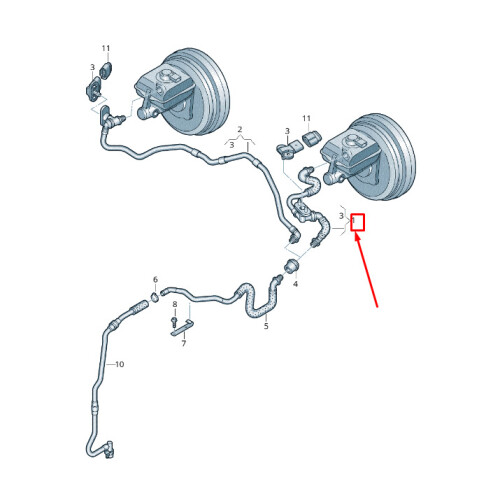 11
3
2
3
11
3
3
1
6
4
8
5
7
10