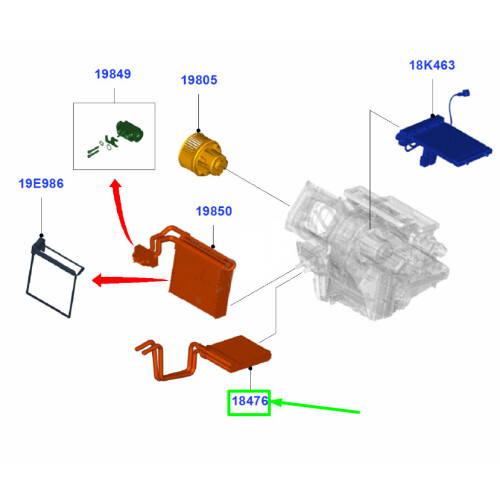 19849

19805

18K463

19E986

19850

18476