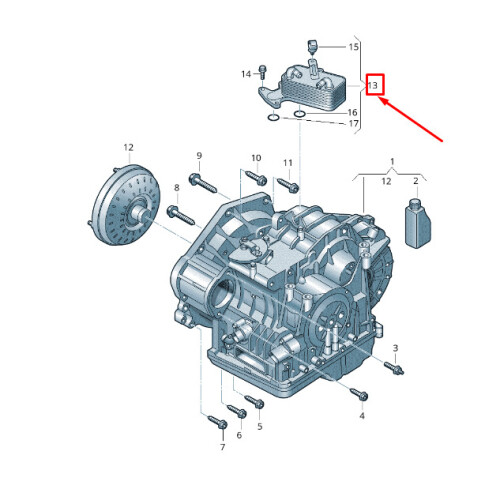 15
14
13
16
17
12
9
10
11
1
12
2
8
3
4
5
6
7