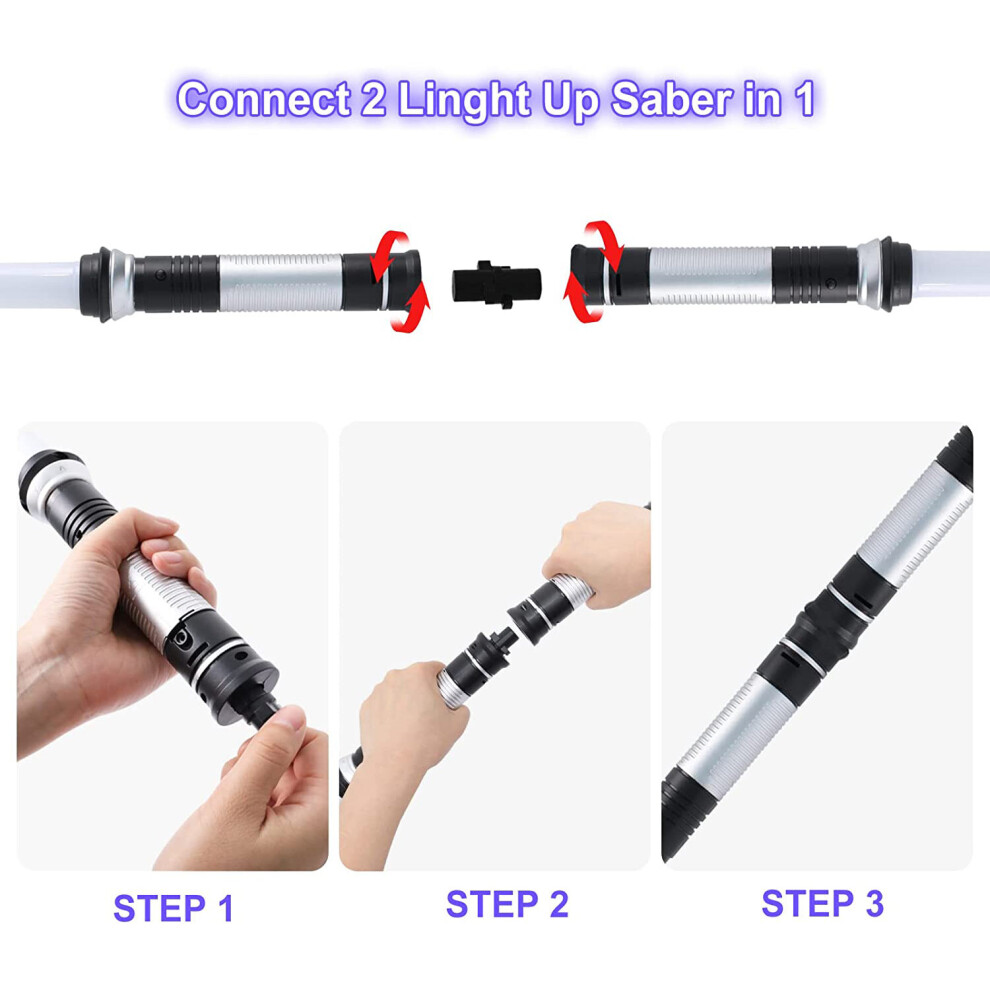 Connect 2 Linght Up Saber in 1

STEP 1

STEP 2

STEP 3