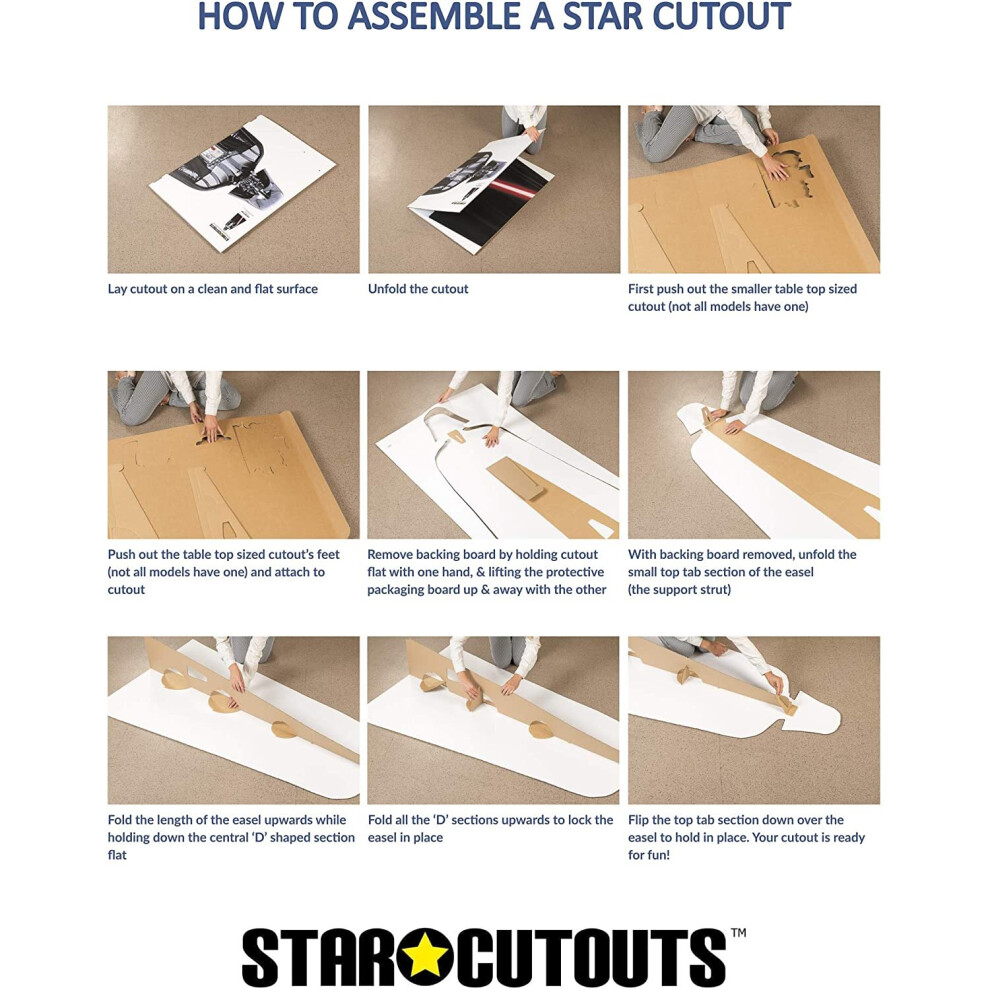 HOW TO ASSEMBLE A STAR CUTOUT

Lay cutout on a clean and flat surface

Unfold the cutout

First push out the smaller table top sized cutout (not all models have one)

Push out the table top sized cutout's feet (not all models have one) and attach to cutout

Remove backing board by holding cutout flat with one hand, & lifting the protective packaging board up & away with the other

With backing board removed, unfold the small top tab section of the easel (the support strut)

Fold the length of the easel upwards while holding down the central 'D' shaped section flat

Fold all the 'D' sections upwards to lock the easel in place

Flip the top tab section down over the easel to hold in place. Your cutout is ready for fun!

STAR CUTOUTS™