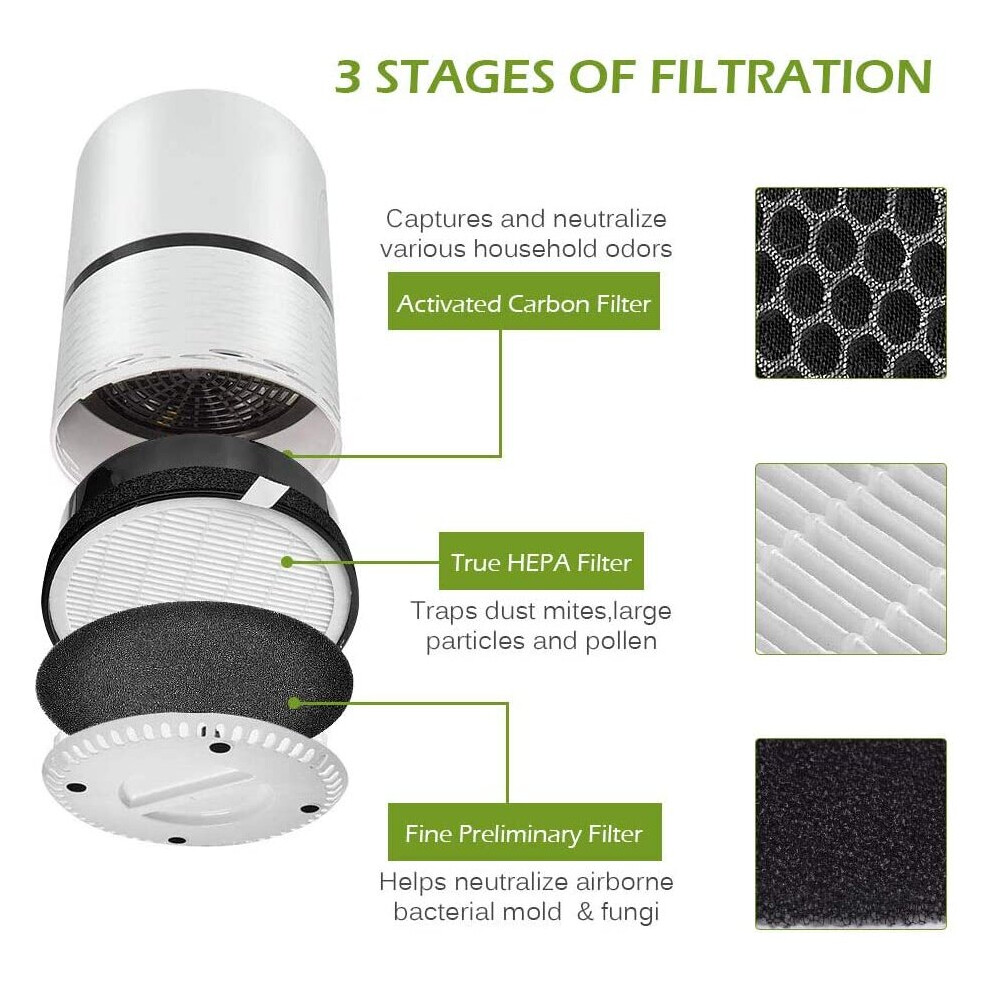 3 STAGES OF FILTRATION

Captures and neutralize various household odors

Activated Carbon Filter

True HEPA Filter

Traps dust mites,large particles and pollen

Fine Preliminary Filter

Helps neutralize airborne bacterial mold & fungi