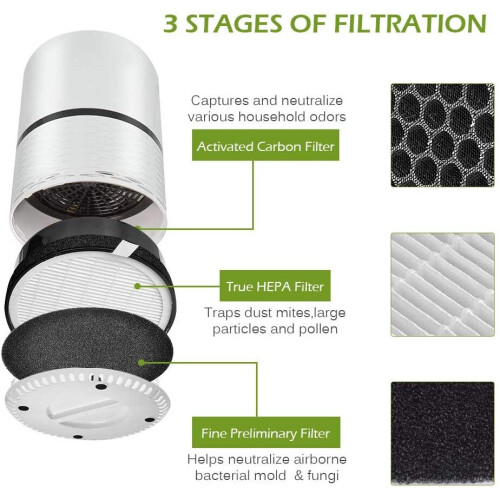 3 STAGES OF FILTRATION

Captures and neutralize various household odors

Activated Carbon Filter

True HEPA Filter

Traps dust mites,large particles and pollen

Fine Preliminary Filter

Helps neutralize airborne bacterial mold & fungi