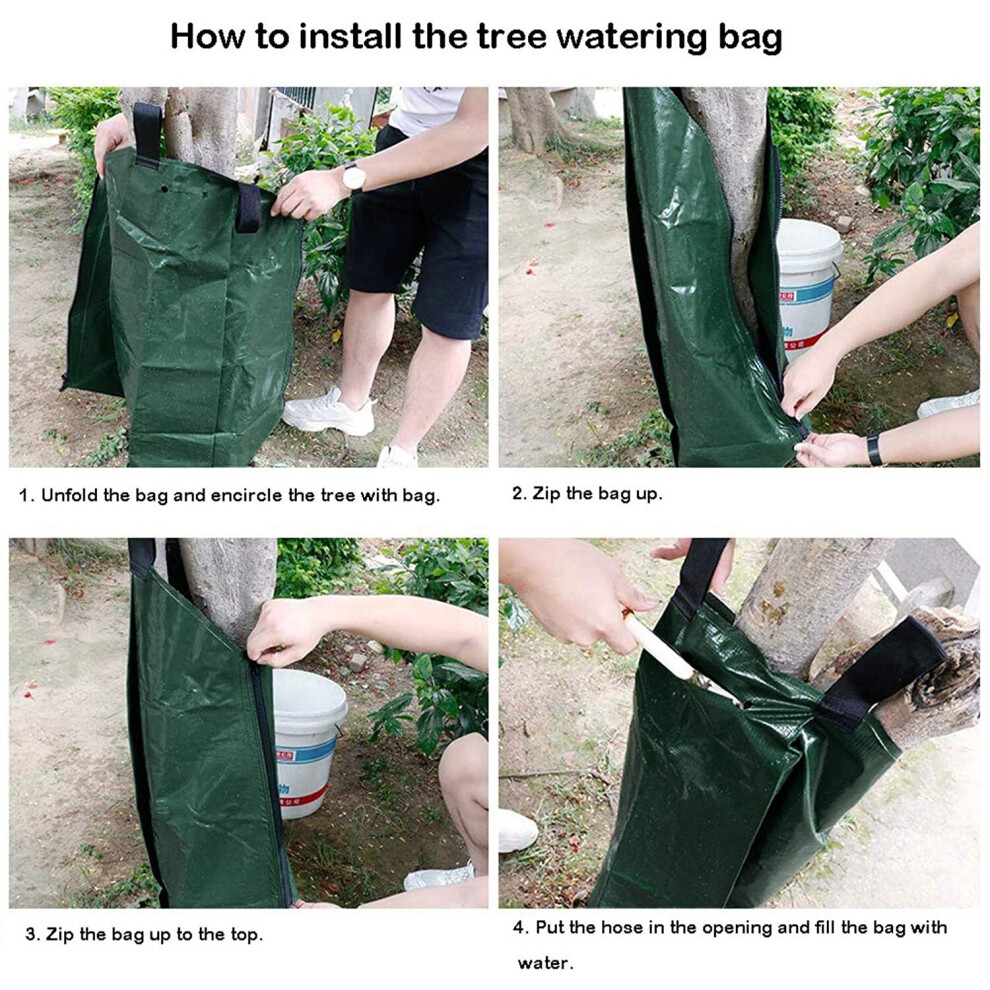 How to install the tree watering bag

1. Unfold the bag and encircle the tree with bag.

2. Zip the bag up.

3. Zip the bag up to the top.

4. Put the hose in the opening and fill the bag with water.