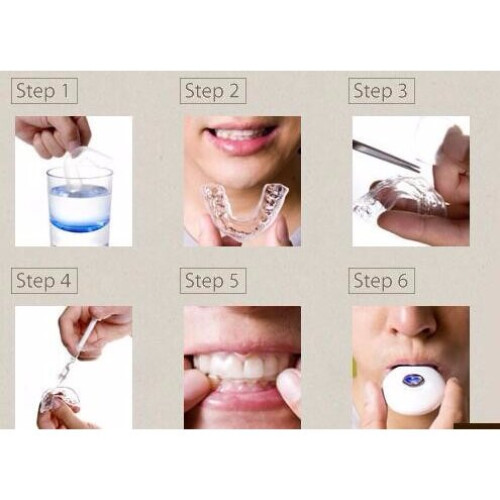 Step 1

Step 2

Step 3

Step 4

Step 5

Step 6